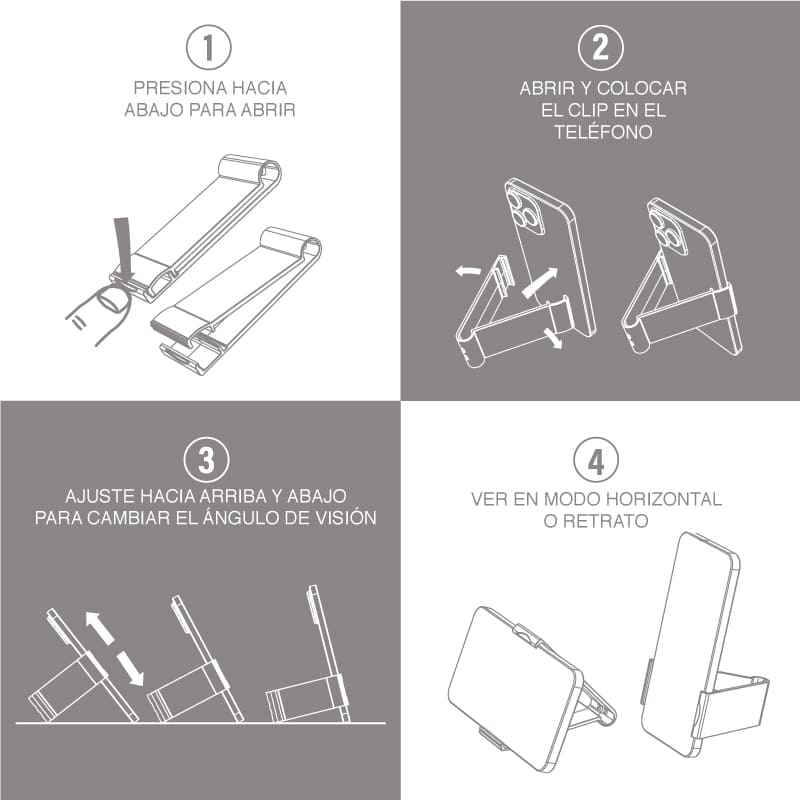 1

PRESIONA HACIA ABAJO PARA ABRIR

2

ABRIR Y COLOCAR EL CLIP EN EL TELÉFONO

3

AJUSTE HACIA ARRIBA Y ABAJO PARA CAMBIAR EL ÁNGULO DE VISIÓN

4

VER EN MODO HORIZONTAL O RETRATO